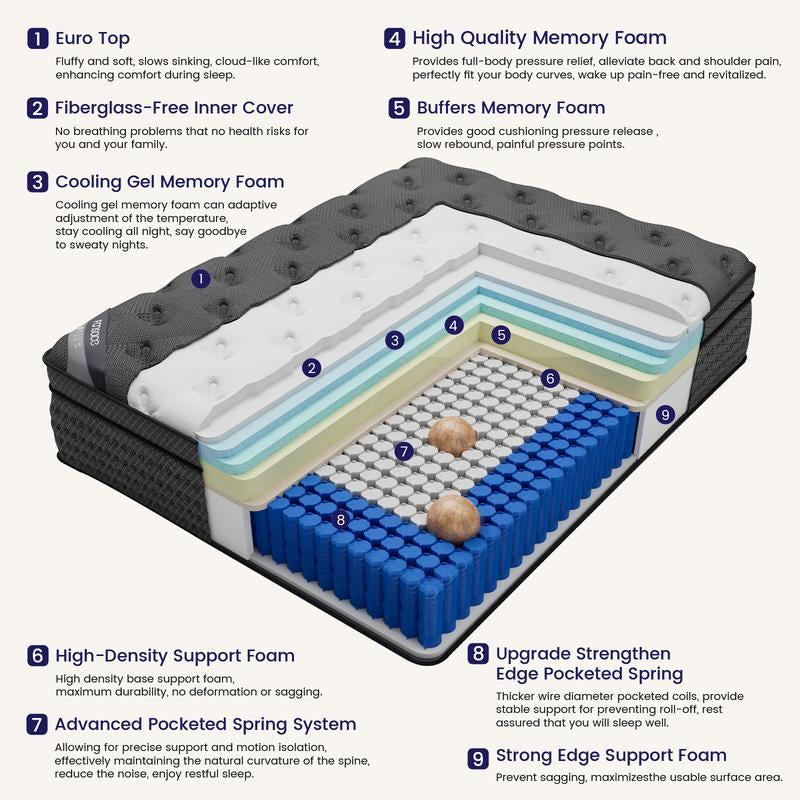 1 Euro Top
Fluffy and soft, slows sinking, cloud-like comfort, enhancing comfort during sleep.

2 Fiberglass-Free Inner Cover
No breathing problems that no health risks for you and your family.

3 Cooling Gel Memory Foam
Cooling gel memory foam can adaptive adjustment of the temperature, stay cooling all night, say goodbye to sweaty nights.

4 High Quality Memory Foam
Provides full-body pressure relief, alleviate back and shoulder pain, perfectly fit your body curves, wake up pain-free and revitalized.

5 Buffers Memory Foam
Provides good cushioning pressure release , slow rebound, painful pressure points.

1

2

3

4

5

6

7

8

9

6 High-Density Support Foam
High density base support foam, maximum durability, no deformation or sagging.

7 Advanced Pocketed Spring System
Allowing for precise support and motion isolation, effectively maintaining the natural curvature of the spine, reduce the noise, enjoy restful sleep.

8 Upgrade Strengthen Edge Pocketed Spring
Thicker wire diameter pocketed coils, provide stable support for preventing roll-off, rest assured that you will sleep well.

9 Strong Edge Support Foam
Prevent sagging, maximizesthe usable surface area.