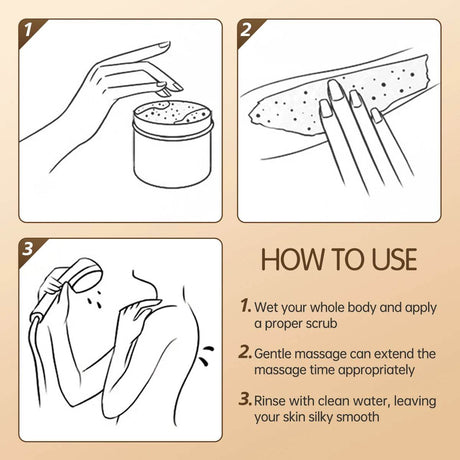 1

2

3

HOW TO USE

1. Wet your whole body and apply a proper scrub

2. Gentle massage can extend the massage time appropriately

3. Rinse with clean water, leaving your skin silky smooth