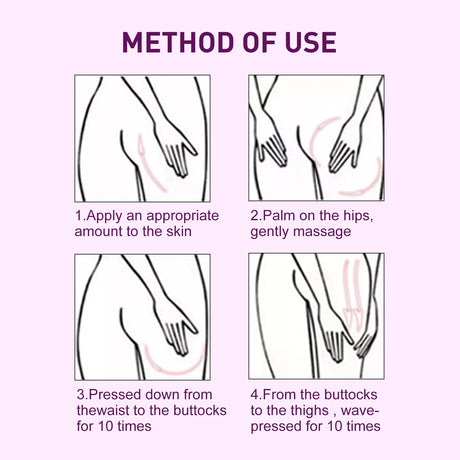 METHOD OF USE

1.Apply an appropriate amount to the skin

2.Palm on the hips, gently massage

3.Pressed down from thewaist to the buttocks for 10 times

4.From the buttocks to the thighs , wave-pressed for 10 times