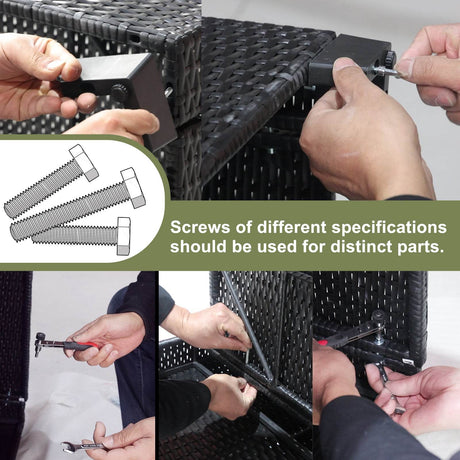 Screws of different specifications should be used for distinct parts.